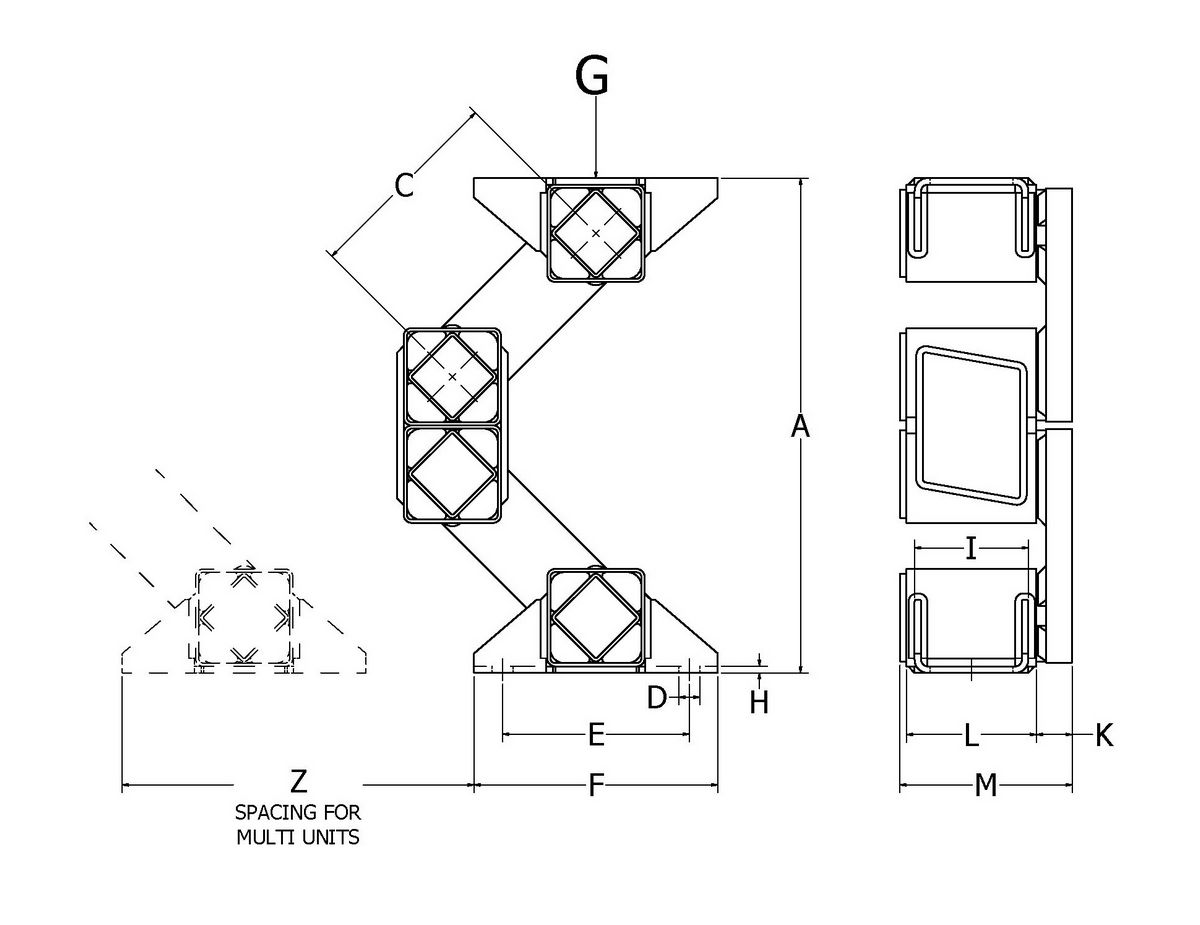 G

C

A

I

D

H

E

L

K

Z

F

M

SPACING FOR MULTI UNITS