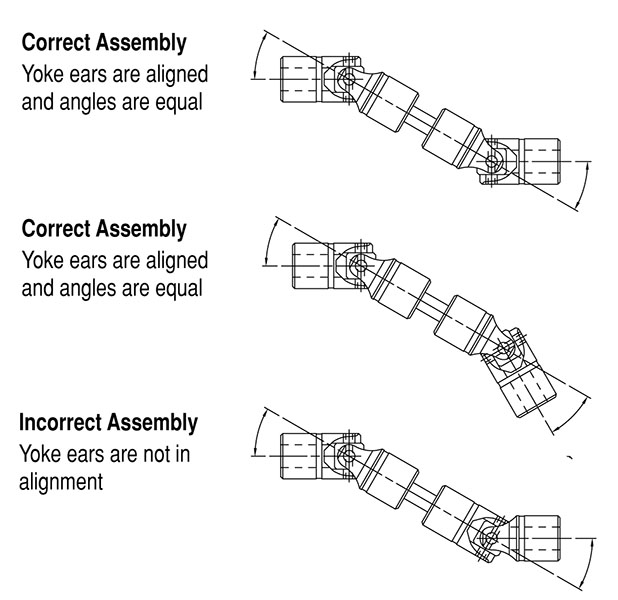 Correct Assembly
Yoke ears are aligned and angles are equal

Correct Assembly
Yoke ears are aligned and angles are equal

Incorrect Assembly
Yoke ears are not in alignment